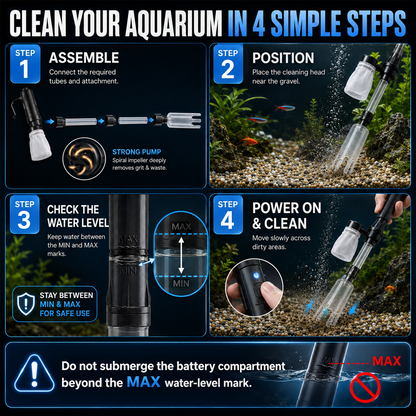 CLEAN YOUR AQUARIUM IN 4 SIMPLE STEPS

STEP 1
ASSEMBLE
Connect the required tubes and attachment.

STRONG PUMP
Spiral impeller deeply removes grit & waste.

STEP 2
POSITION
Place the cleaning head near the gravel.

STEP 3
CHECK THE WATER LEVEL
Keep water between the MIN and MAX marks.

MAX
MIN
MAX
MIN

STAY BETWEEN MIN & MAX FOR SAFE USE

STEP 4
POWER ON & CLEAN
Move slowly across dirty areas.

Do not submerge the battery compartment beyond the MAX water-level mark.

MAX